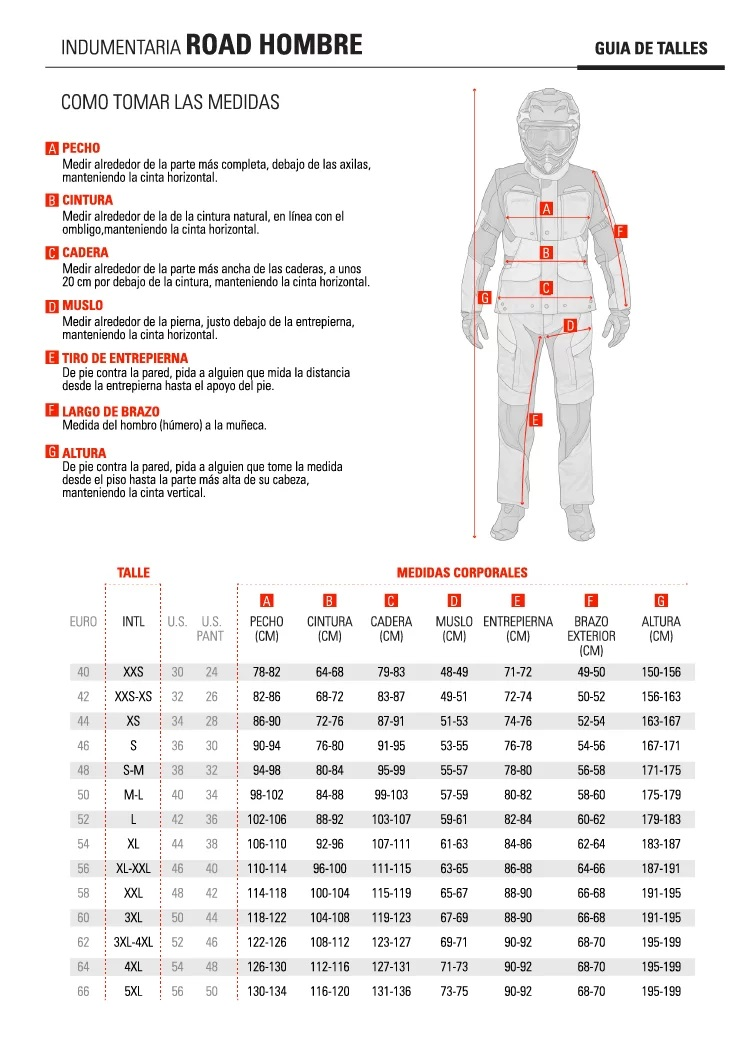 INDUMENTARIA **ROAD HOMBRE**

GUIA DE TALLES

COMO TOMAR LAS MEDIDAS

A PECHO
Medir alrededor de la parte más completa, debajo de las axilas, manteniendo la cinta horizontal.

B CINTURA
Medir alrededor de la de la cintura natural, en línea con el ombligo,manteniendo la cinta horizontal.

C CADERA
Medir alrededor de la parte más ancha de las caderas, a unos 20 cm por debajo de la cintura, manteniendo la cinta horizontal.

D MUSLO
Medir alrededor de la pierna, justo debajo de la entrepierna, manteniendo la cinta horizontal.

E TIRO DE ENTREPIERNA
De pie contra la pared, pida a alguien que mida la distancia desde la entrepierna hasta el apoyo del pie.

F LARGO DE BRAZO
Medida del hombro (húmero) a la muñeca.

G ALTURA
De pie contra la pared, pida a alguien que tome la medida desde el piso hasta la parte más alta de su cabeza, manteniendo la cinta vertical.

A B C D E F G

TALLE

MEDIDAS CORPORALES

| EURO | INTL | U.S. | U.S. PANT | A PECHO (CM) | B CINTURA (CM) | C CADERA (CM) | D MUSLO (CM) | E ENTREPIERNA (CM) | F BRAZO EXTERIOR (CM) | G ALTURA (CM) |
|---|---|---|---|---|---|---|---|---|---|---|
| 40 | XXS | 30 | 24 | 78-82 | 64-68 | 79-83 | 48-49 | 71-72 | 49-50 | 150-156 |
| 42 | XXS-XS | 32 | 26 | 82-86 | 68-72 | 83-87 | 49-51 | 72-74 | 50-52 | 156-163 |
| 44 | XS | 34 | 28 | 86-90 | 72-76 | 87-91 | 51-53 | 74-76 | 52-54 | 163-167 |
| 46 | S | 36 | 30 | 90-94 | 76-80 | 91-95 | 53-55 | 76-78 | 54-56 | 167-171 |
| 48 | S-M | 38 | 32 | 94-98 | 80-84 | 95-99 | 55-57 | 78-80 | 56-58 | 171-175 |
| 50 | M-L | 40 | 34 | 98-102 | 84-88 | 99-103 | 57-59 | 80-82 | 58-60 | 175-179 |
| 52 | L | 42 | 36 | 102-106 | 88-92 | 103-107 | 59-61 | 82-84 | 60-62 | 179-183 |
| 54 | XL | 44 | 38 | 106-110 | 92-96 | 107-111 | 61-63 | 84-86 | 62-64 | 183-187 |
| 56 | XL-XXL | 46 | 40 | 110-114 | 96-100 | 111-115 | 63-65 | 86-88 | 64-66 | 187-191 |
| 58 | XXL | 48 | 42 | 114-118 | 100-104 | 115-119 | 65-67 | 88-90 | 66-68 | 191-195 |
| 60 | 3XL | 50 | 44 | 118-122 | 104-108 | 119-123 | 67-69 | 88-90 | 66-68 | 191-195 |
| 62 | 3XL-4XL | 52 | 46 | 122-126 | 108-112 | 123-127 | 69-71 | 90-92 | 68-70 | 195-199 |
| 64 | 4XL | 54 | 48 | 126-130 | 112-116 | 127-131 | 71-73 | 90-92 | 68-70 | 195-199 |
| 66 | 5XL | 56 | 50 | 130-134 | 116-120 | 131-136 | 73-75 | 90-92 | 68-70 | 195-199 |